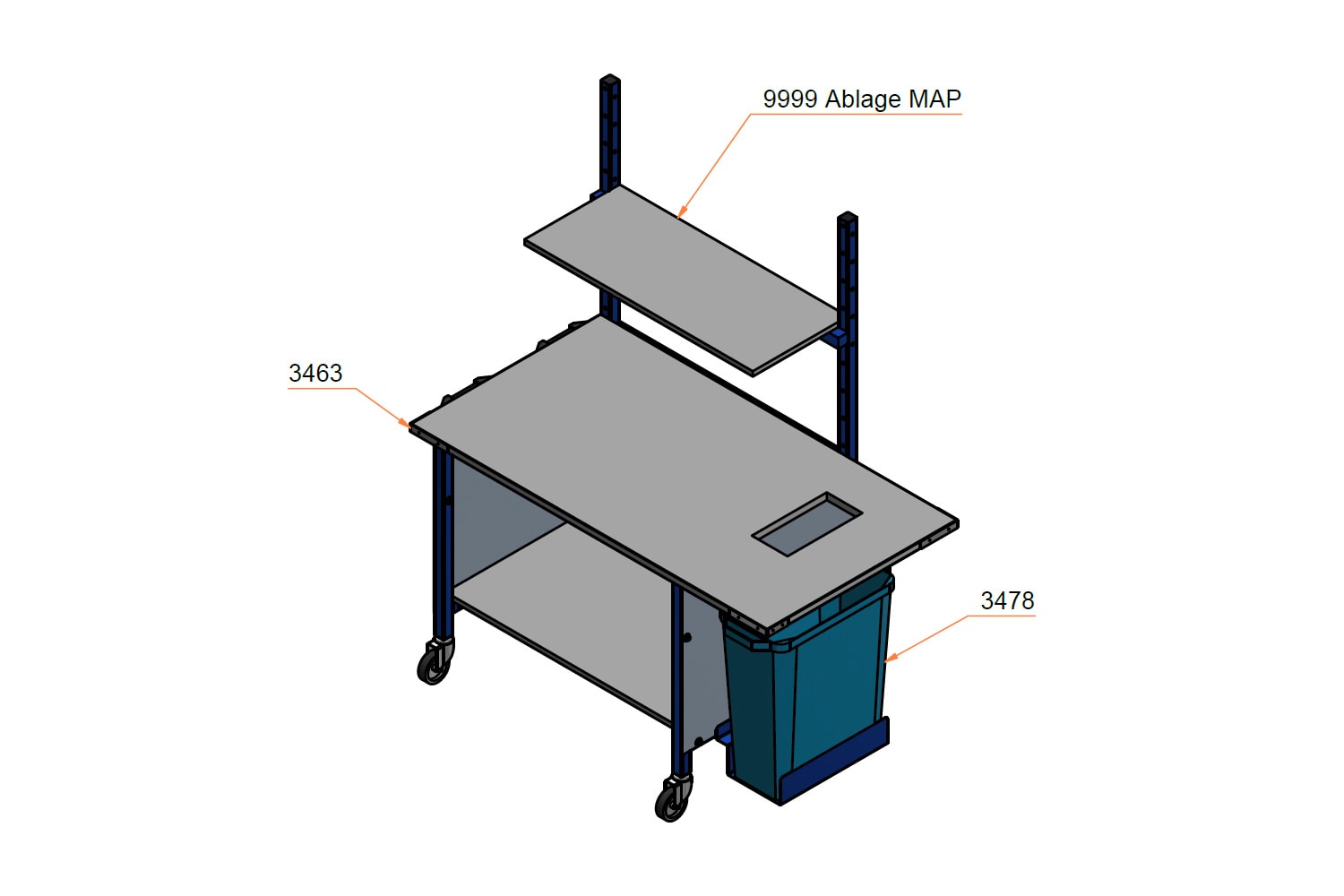 9999 Ablage MAP

3463

3478