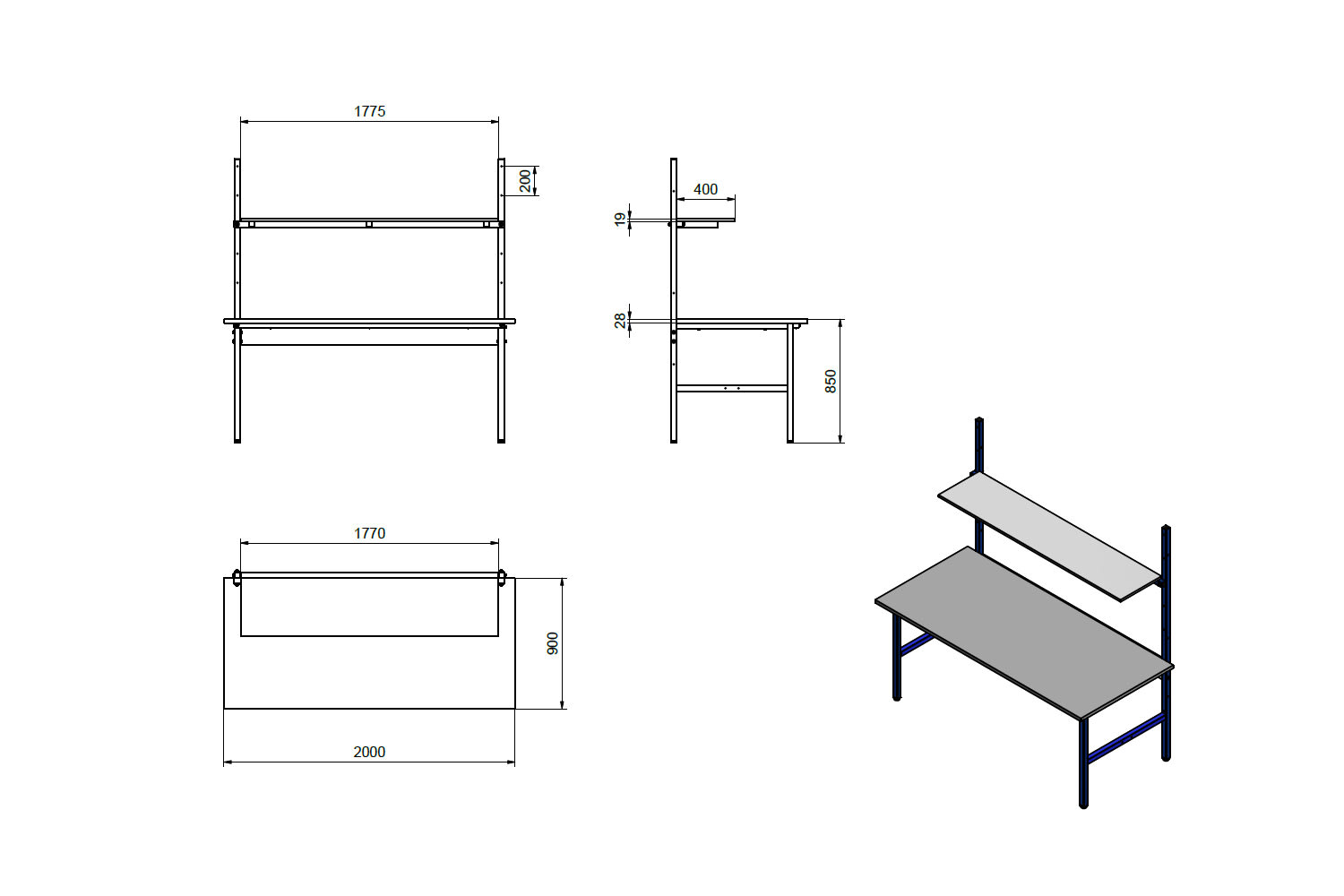 1775
200
400
19
28
850
1770
900
2000